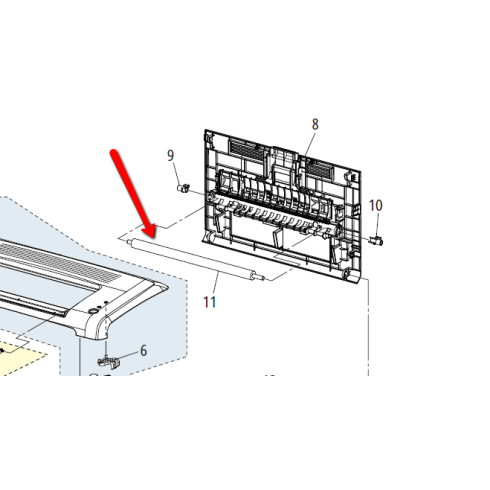 8
9
10
11
6