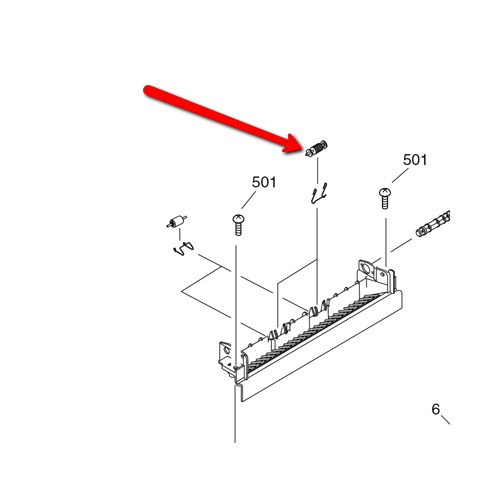 501
501
6